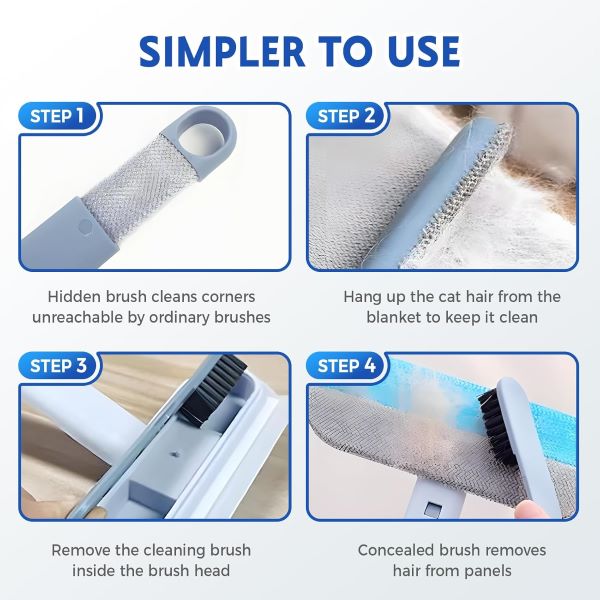 SIMPLER TO USE

STEP 1

Hidden brush cleans corners unreachable by ordinary brushes

STEP 2

Hang up the cat hair from the blanket to keep it clean

STEP 3

Remove the cleaning brush inside the brush head

STEP 4

Concealed brush removes hair from panels